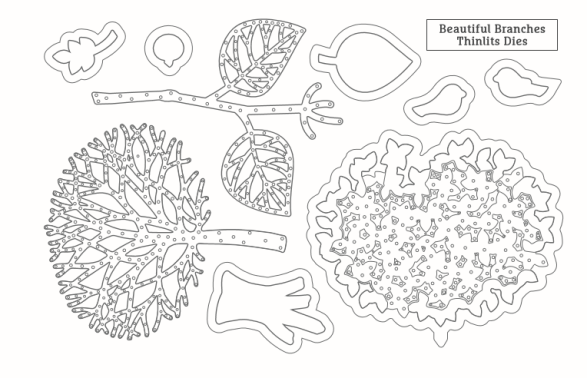 Beautiful Branches
Thinlits Dies