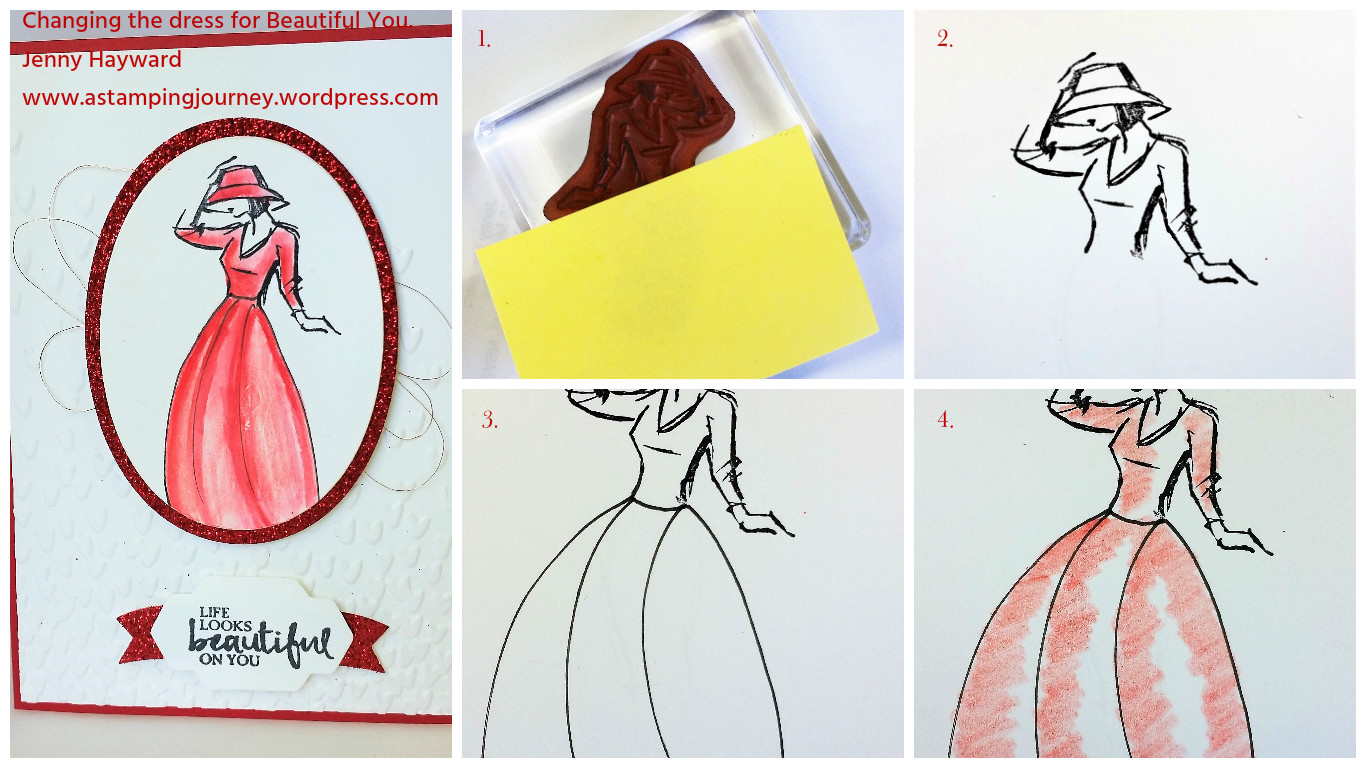 Changing the dress for Beautiful You.
Jenny Hayward
www.astampingjourney.wordpress.com

LIFE LOOKS beautiful ON YOU

1.

2.

3.

4.